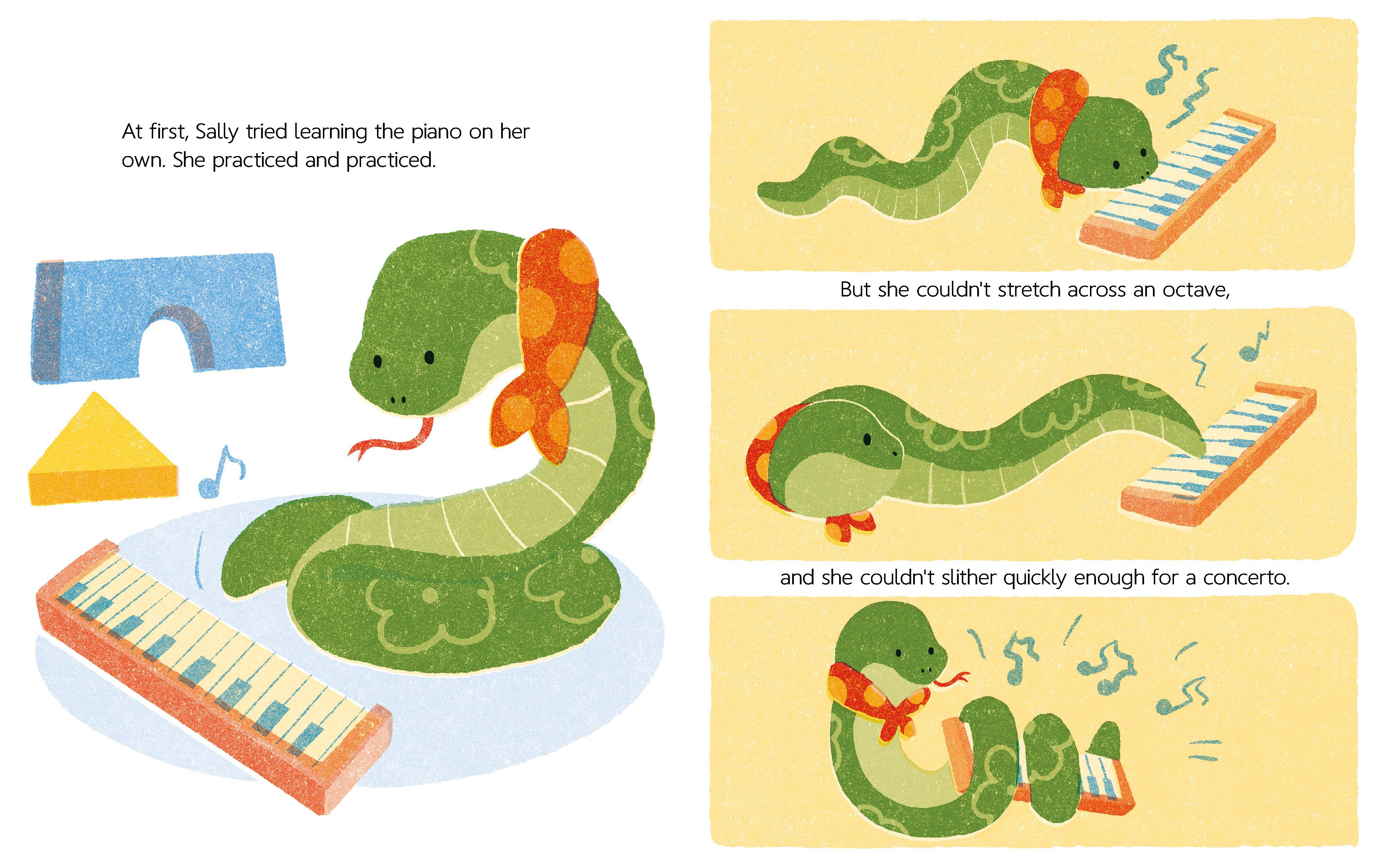 At first, Sally tried learning the piano on her own. She practiced and practiced.

But she couldn't stretch across an octave,

and she couldn't slither quickly enough for a concerto.